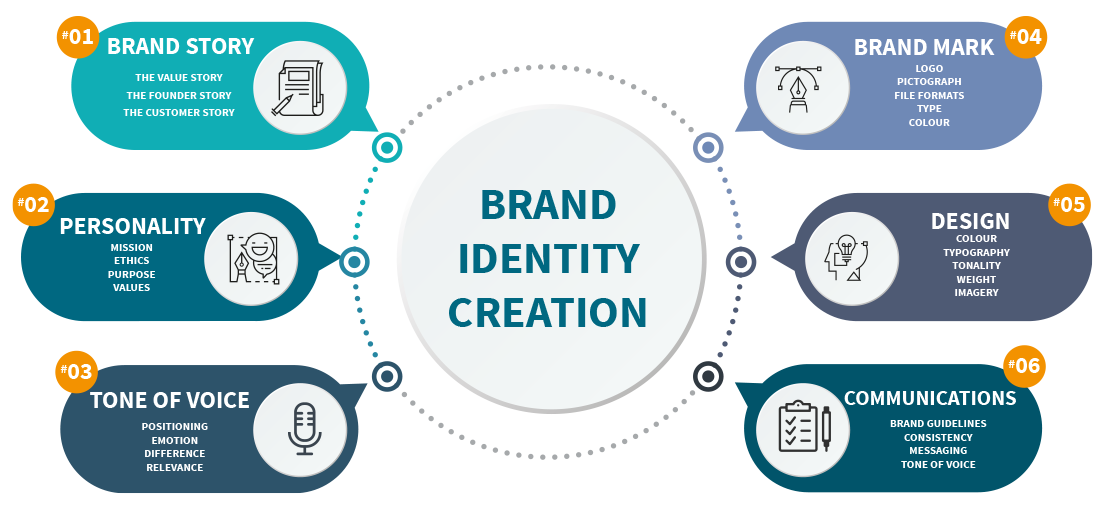 #01 BRAND STORY
THE VALUE STORY
THE FOUNDER STORY
THE CUSTOMER STORY

#02 PERSONALITY
MISSION
ETHICS
PURPOSE
VALUES

#03 TONE OF VOICE
POSITIONING
EMOTION
DIFFERENCE
RELEVANCE

BRAND IDENTITY CREATION

#04 BRAND MARK
LOGO
PICTOGRAPH
FILE FORMATS
TYPE
COLOUR

#05 DESIGN
COLOUR
TYPOGRAPHY
TONALITY
WEIGHT
IMAGERY

#06 COMMUNICATIONS
BRAND GUIDELINES
CONSISTENCY
MESSAGING
TONE OF VOICE